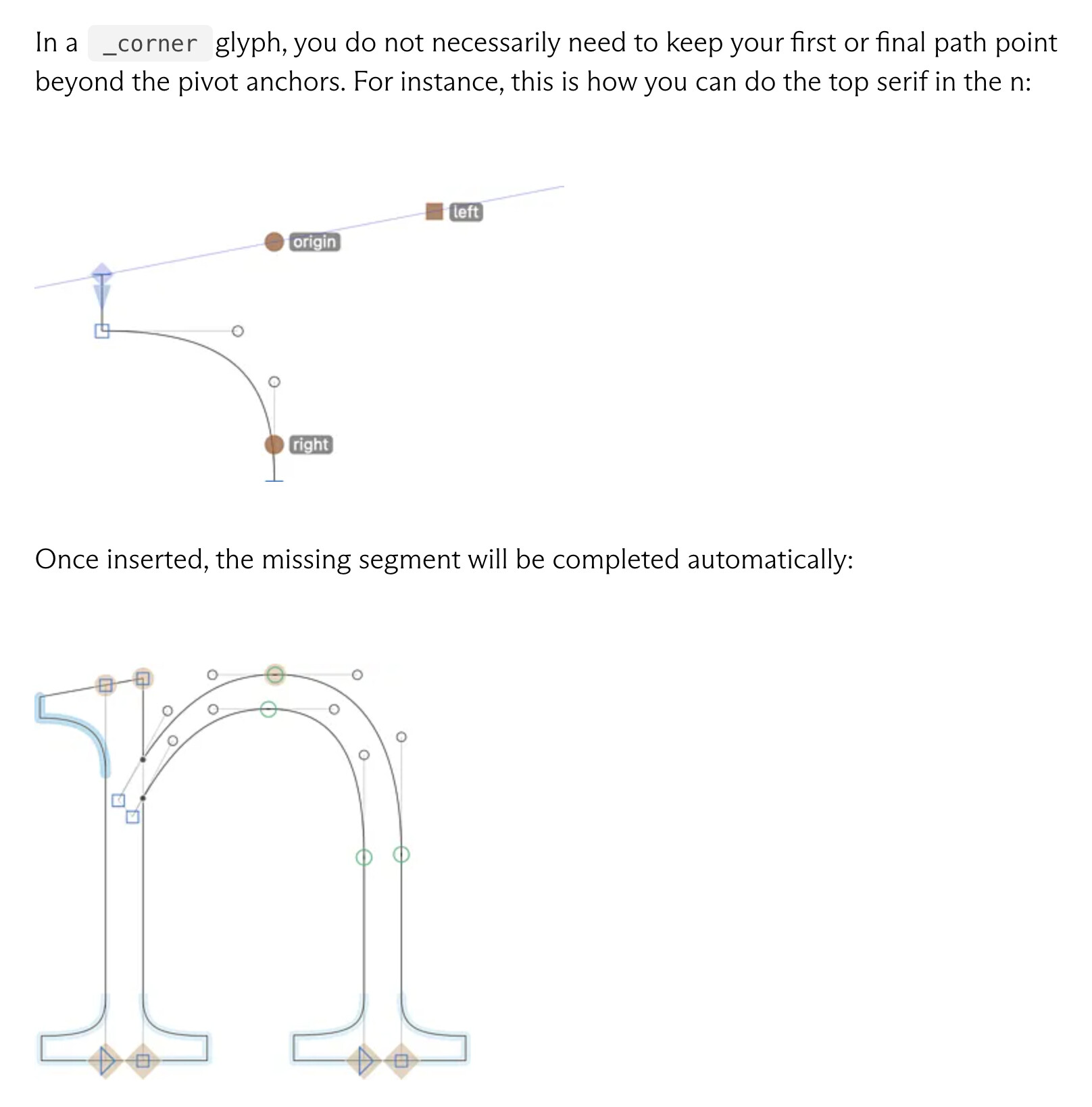 In a _corner glyph, you do not necessarily need to keep your first or final path point beyond the pivot anchors. For instance, this is how you can do the top serif in the n:

left
origin
right

Once inserted, the missing segment will be completed automatically: