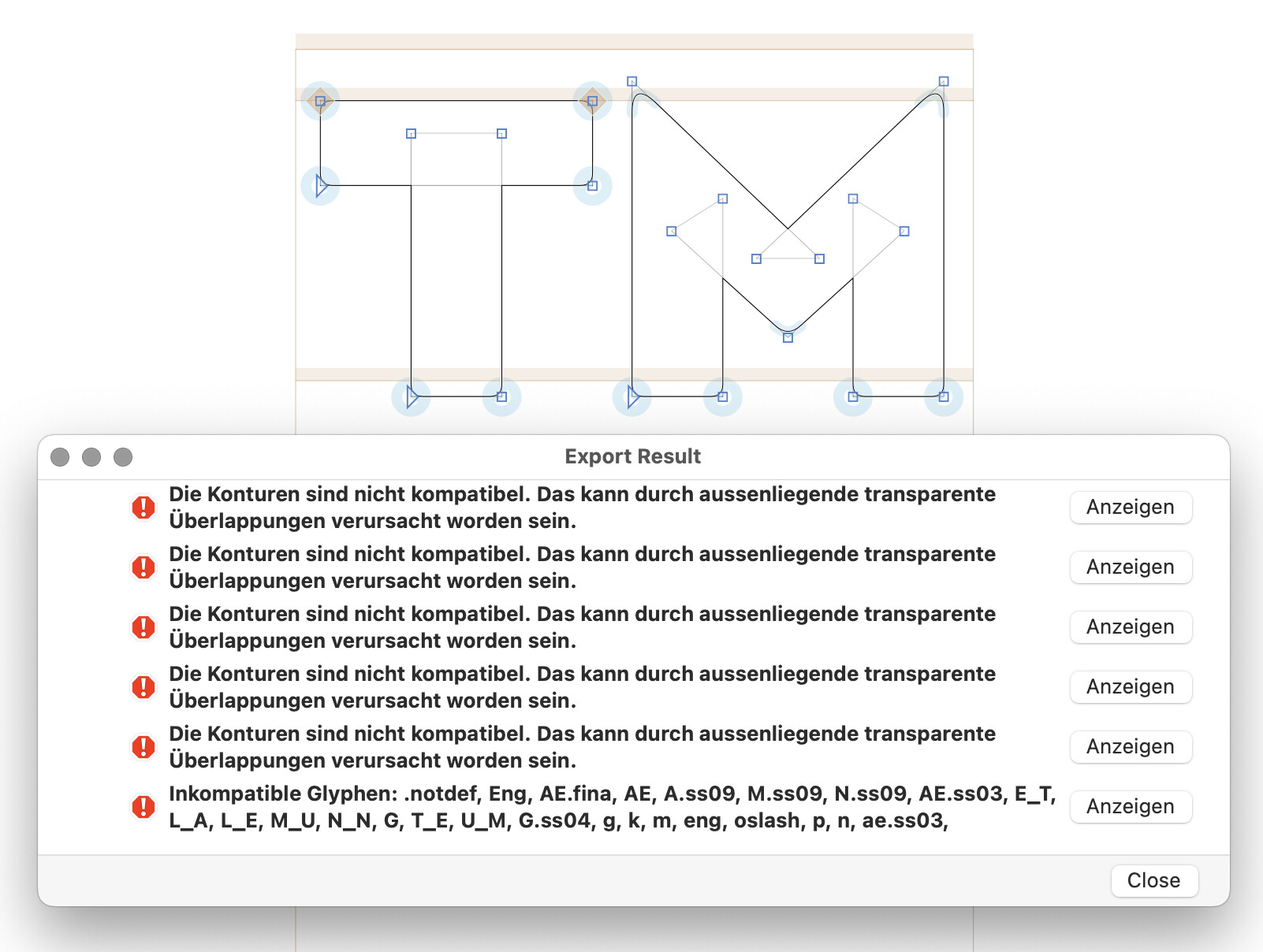 Export Result

Die Konturen sind nicht kompatibel. Das kann durch aussenliegende transparente Überlappungen verursacht worden sein.
Anzeigen

Die Konturen sind nicht kompatibel. Das kann durch aussenliegende transparente Überlappungen verursacht worden sein.
Anzeigen

Die Konturen sind nicht kompatibel. Das kann durch aussenliegende transparente Überlappungen verursacht worden sein.
Anzeigen

Die Konturen sind nicht kompatibel. Das kann durch aussenliegende transparente Überlappungen verursacht worden sein.
Anzeigen

Die Konturen sind nicht kompatibel. Das kann durch aussenliegende transparente Überlappungen verursacht worden sein.
Anzeigen

Inkompatible Glyphen: .notdef, Eng, AE.fina, AE, A.ss09, M.ss09, N.ss09, AE.ss03, E_T, L_A, L_E, M_U, N_N, G, T_E, U_M, G.ss04, g, k, m, eng, oslash, p, n, ae.ss03,
Anzeigen

Close